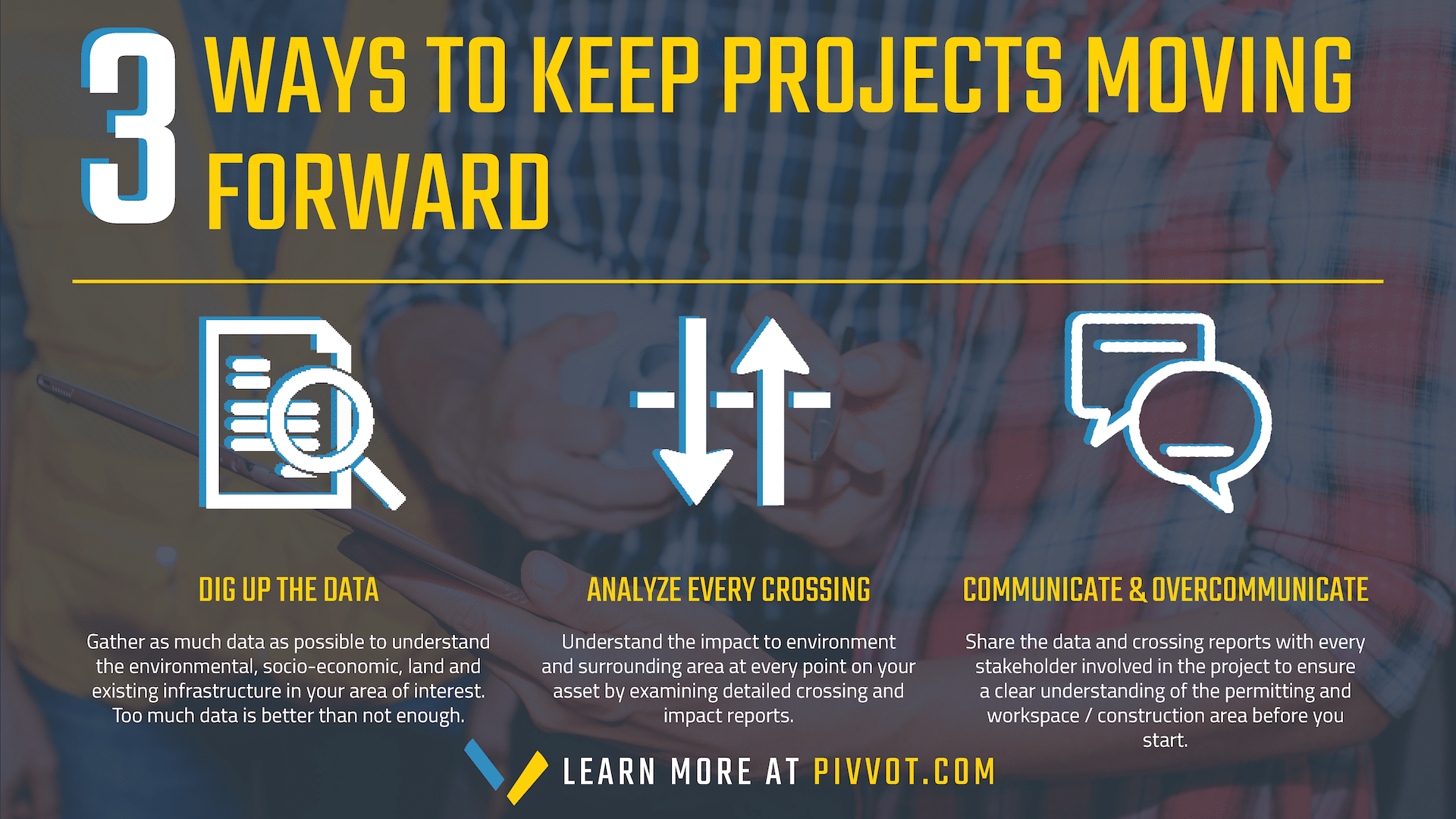 3 WAYS TO KEEP PROJECTS MOVING FORWARD

DIG UP THE DATA

Gather as much data as possible to understand the environmental, socio-economic, land and existing infrastructure in your area of interest. Too much data is better than not enough.

ANALYZE EVERY CROSSING

Understand the impact to environment and surrounding area at every point on your asset by examining detailed crossing and impact reports.

COMMUNICATE & OVERCOMMUNICATE

Share the data and crossing reports with every stakeholder involved in the project to ensure a clear understanding of the permitting and workspace / construction area before you start.

LEARN MORE AT PIVVOT.COM