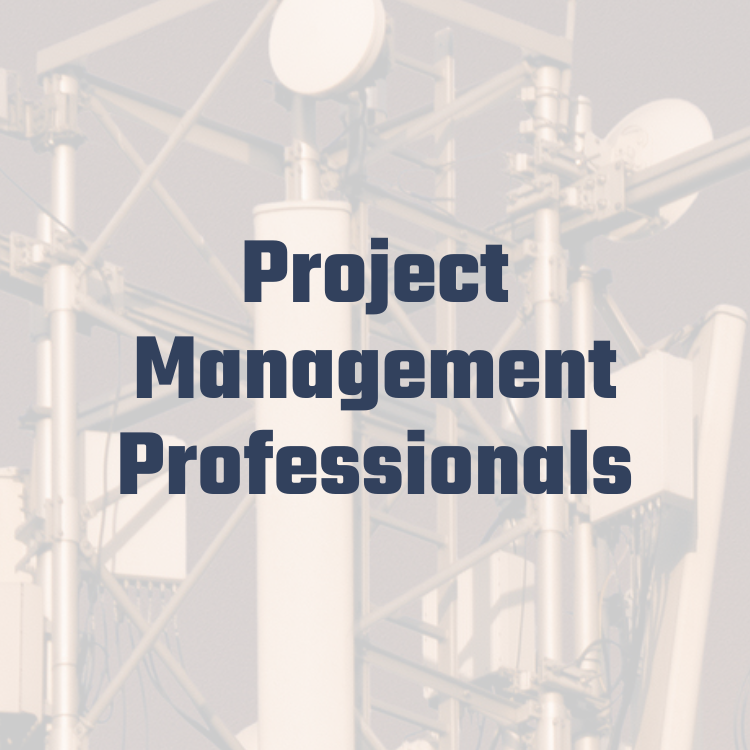 Project Management Professionals